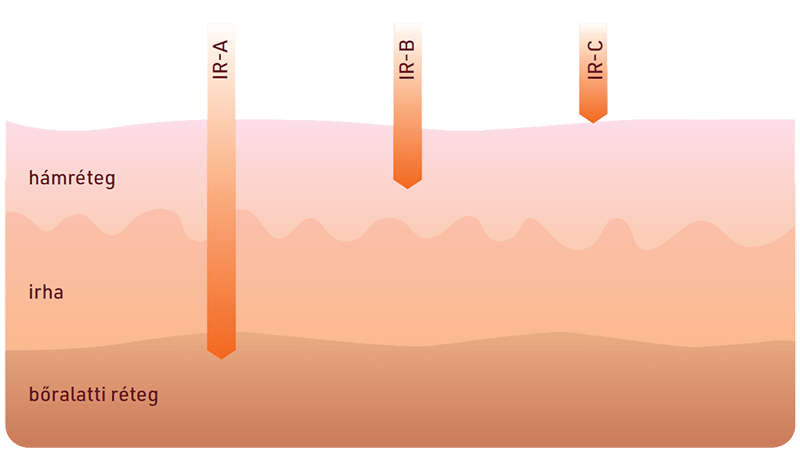 IR-A
IR-B
IR-C
hámréteg
irha
bőralatti réteg